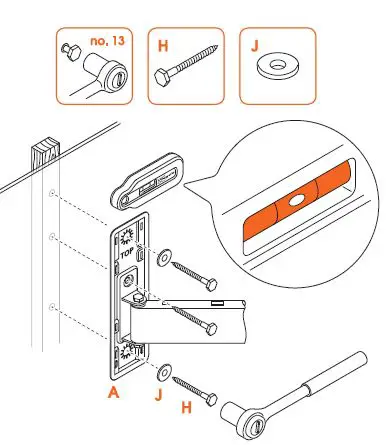 no. 13

H

J

TOP

A

J

H