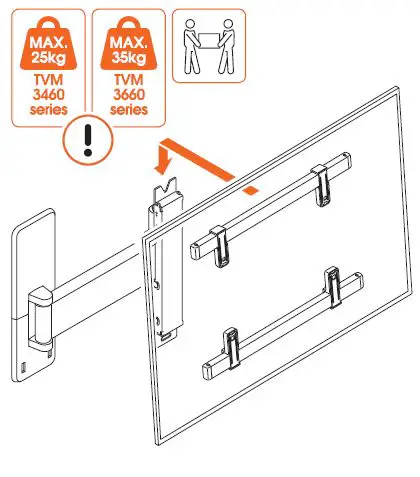 MAX.
25kg
TVM
3460
series

MAX.
35kg
TVM
3660
series

!