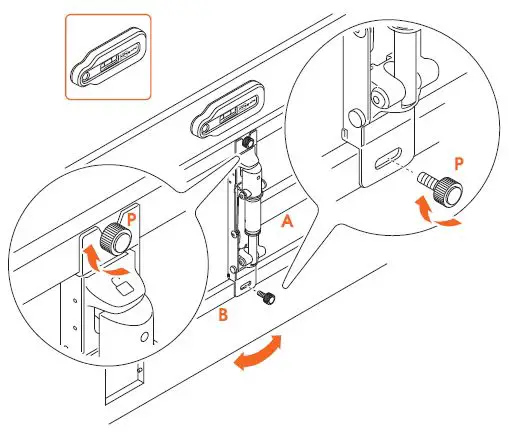 P
P
A
B