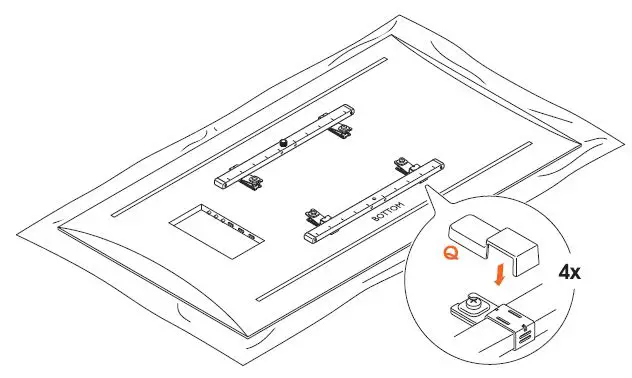 BOTTOM
Q
4x