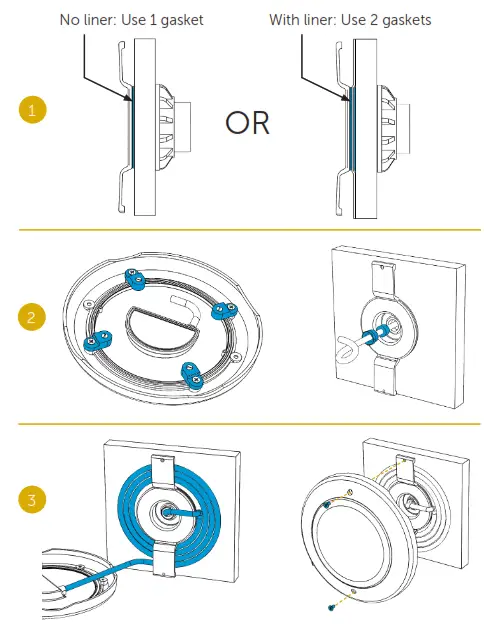 No liner: Use 1 gasket

With liner: Use 2 gaskets

1

OR

2

3