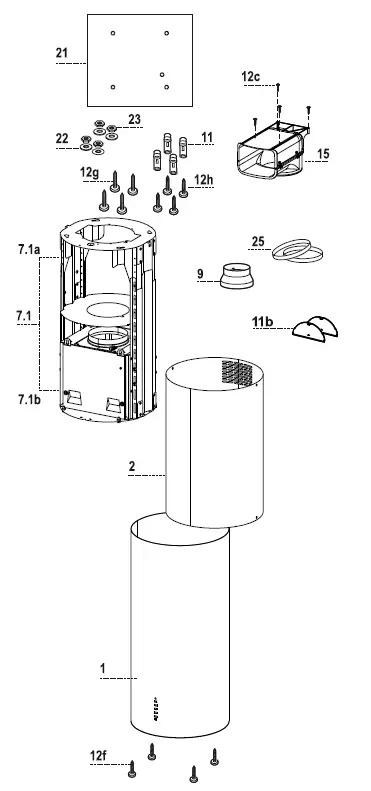 21
12c
23
22
11
15
12g
12h
7.1a
25
9
7.1
11b
7.1b
2
1
12f