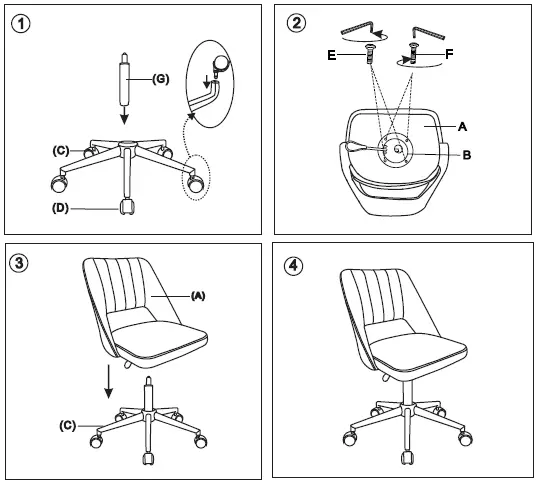 1
(G)
(C)
(D)

2
E
F
A
B

3
(A)
(C)

4