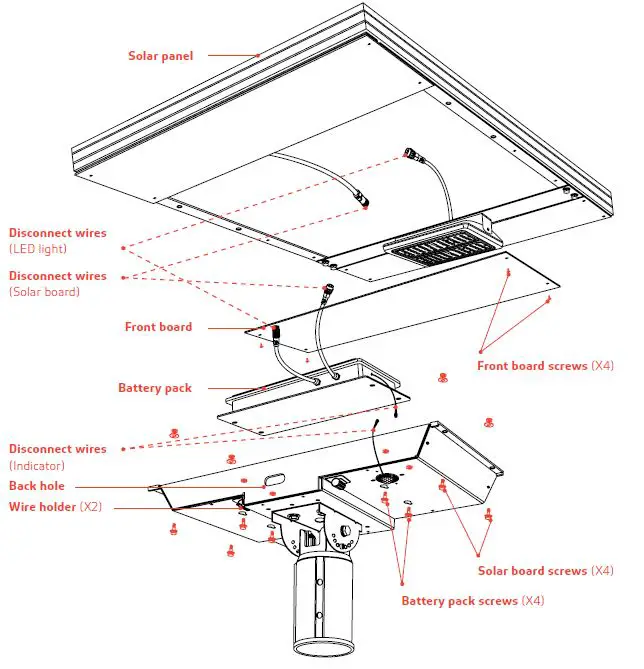 Solar panel

Disconnect wires (LED light)

Disconnect wires (Solar board)

Front board

Front board screws (X4)

Battery pack

Disconnect wires (Indicator)

Back hole

Wire holder (X2)

Solar board screws (X4)

Battery pack screws (X4)