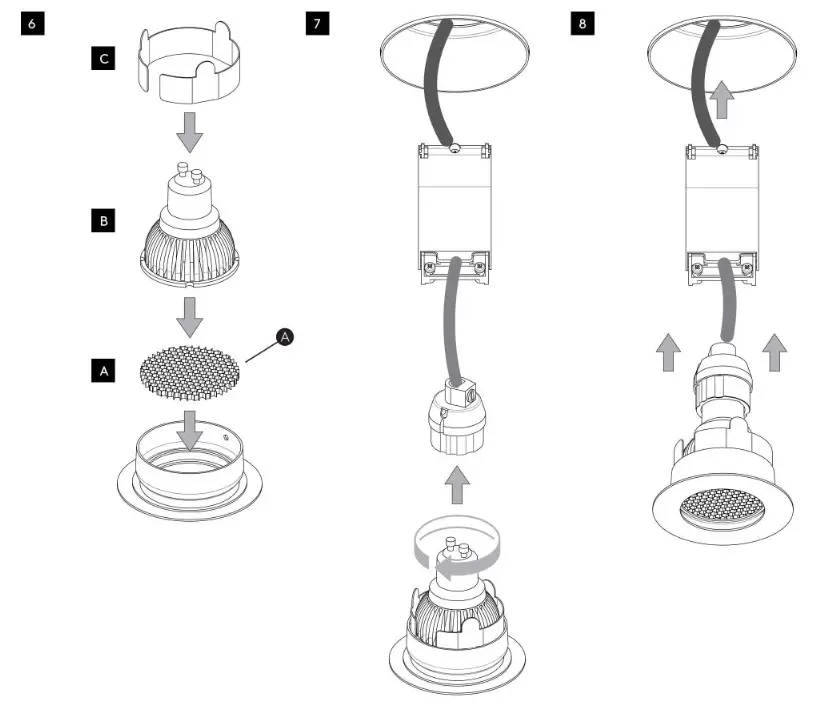 6

C

B

A

A

7

8