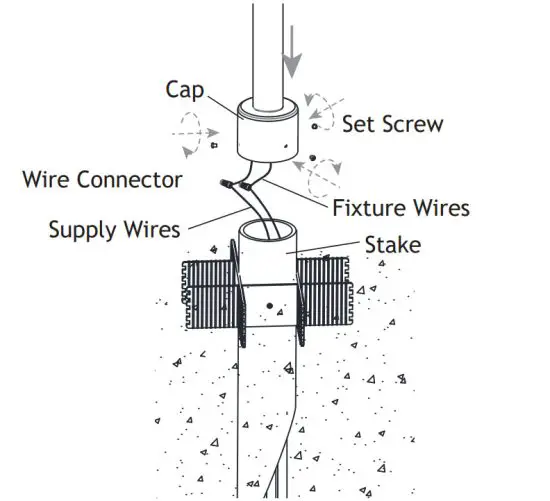 Cap
Set Screw
Wire Connector
Fixture Wires
Supply Wires
Stake