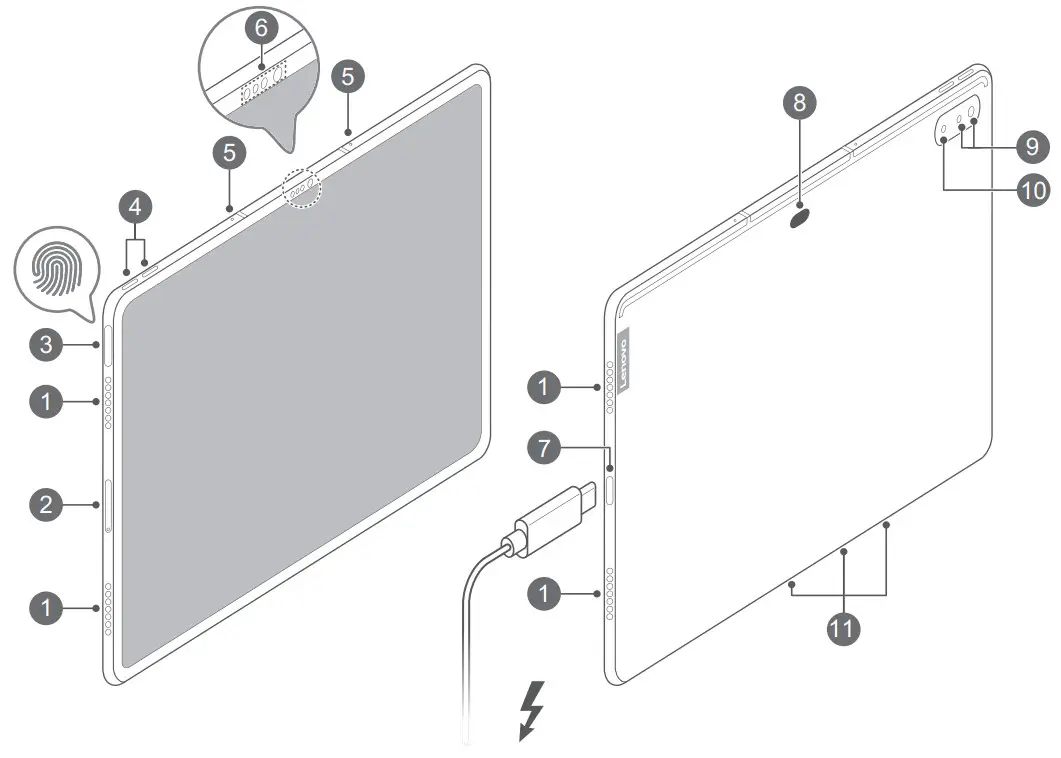 6
5
5
4
3
1
2
1
8
9
10
Lenovo
1
7
1
11