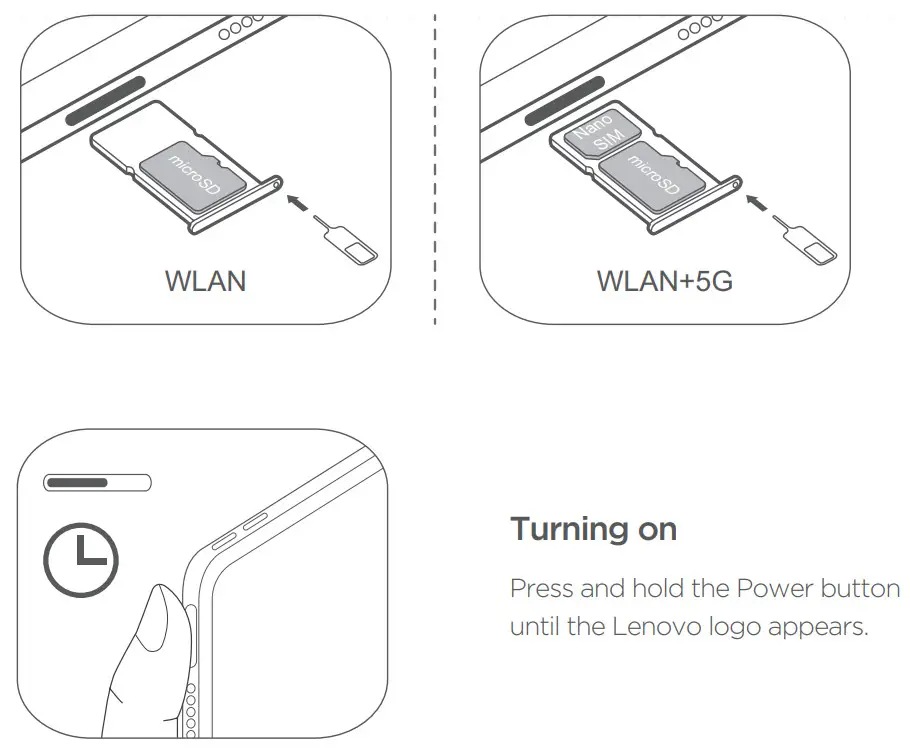 microSD

WLAN

Nano SIM

microSD

WLAN+5G

Turning on

Press and hold the Power button until the Lenovo logo appears.