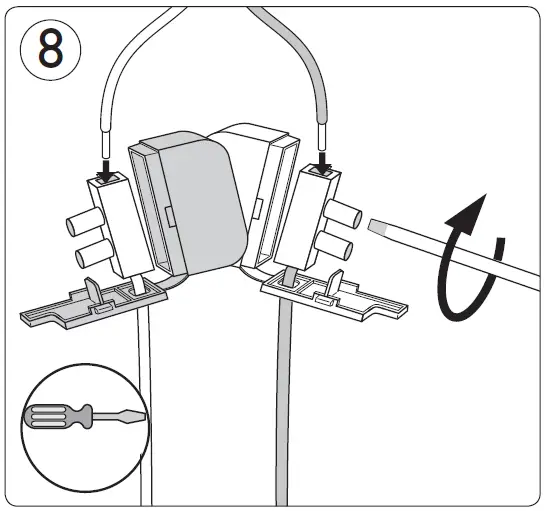 8