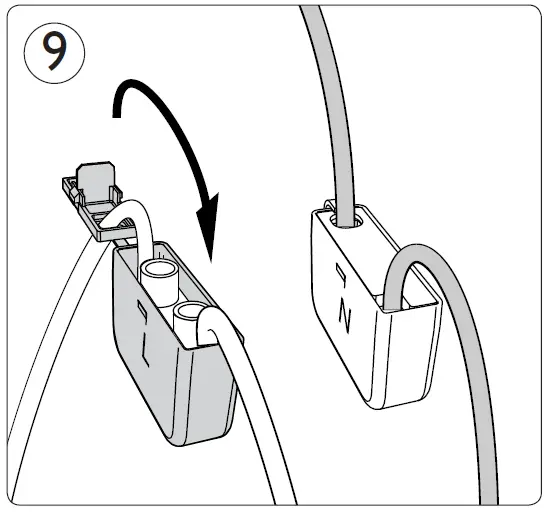 9

L

N