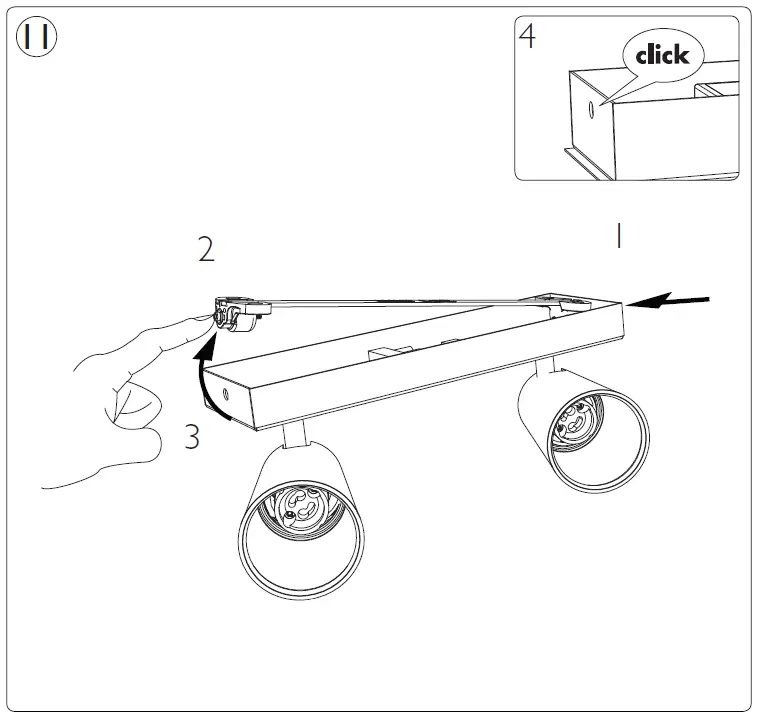 11

4

click

2

1

3