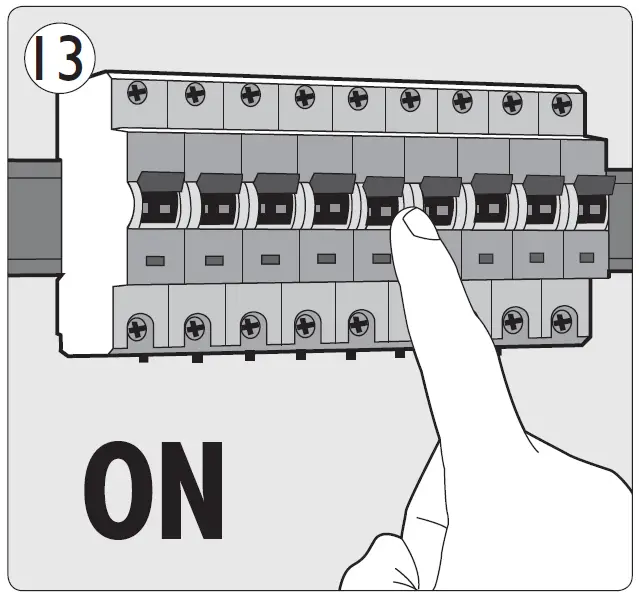 13

ON