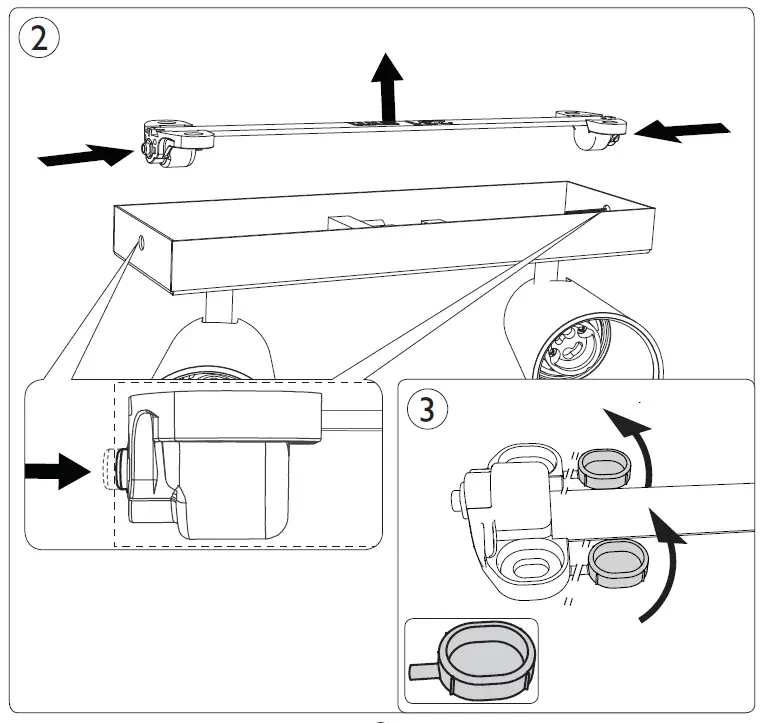 2

3