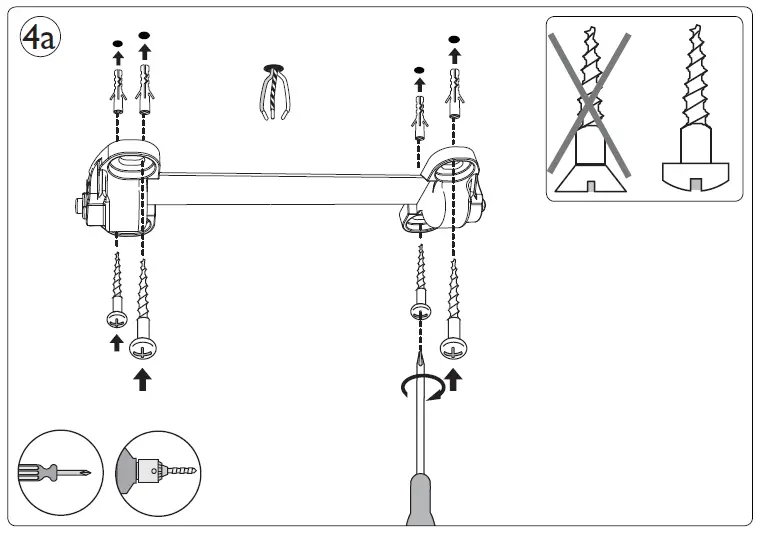 4a