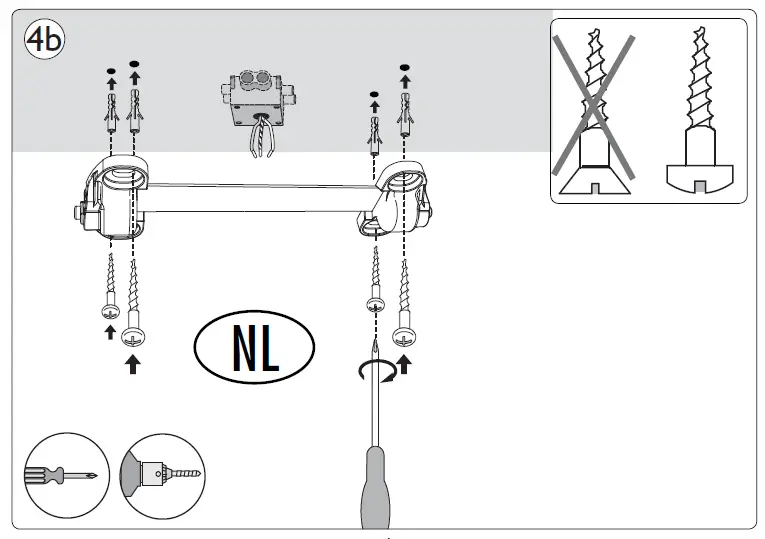 4b

NL