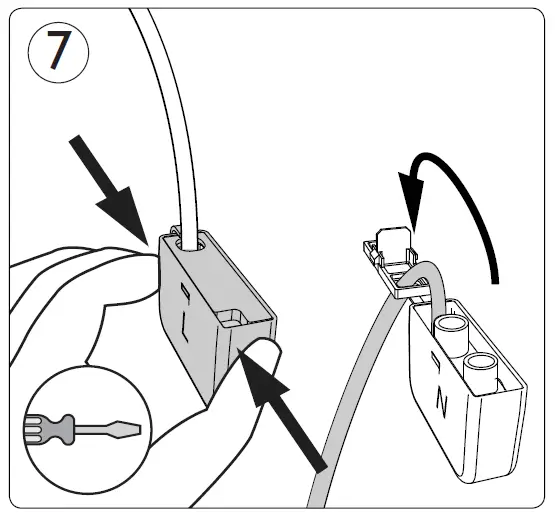 7

L

N