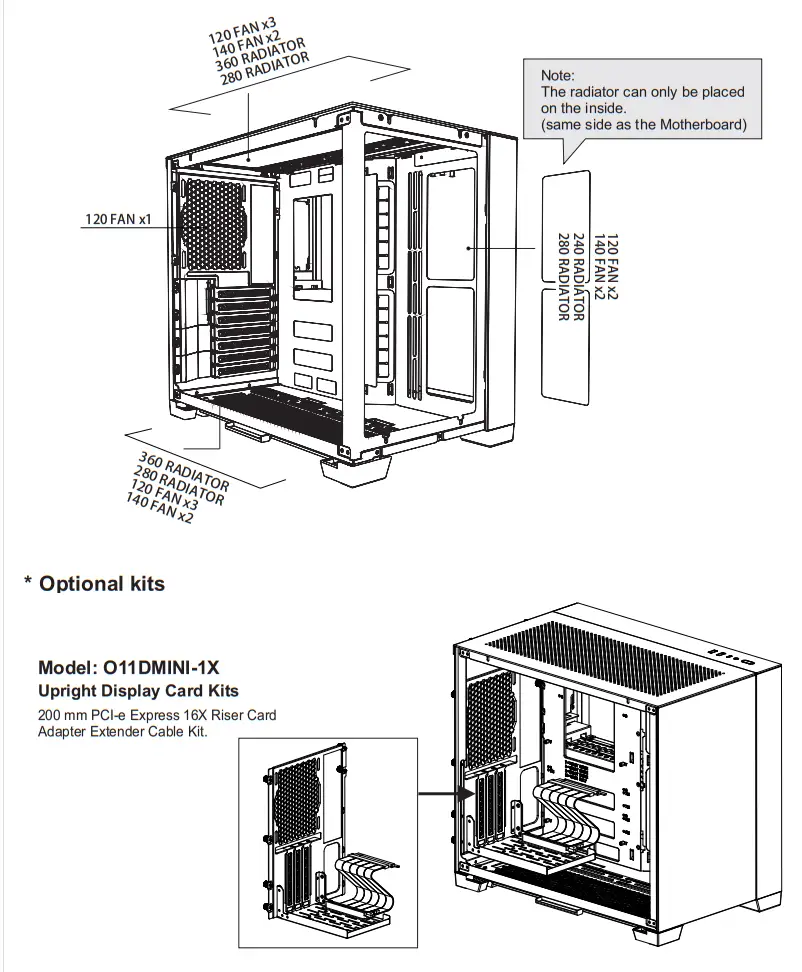 120 FAN x3
140 FAN x2
360 RADIATOR
280 RADIATOR

Note:
The radiator can only be placed on the inside.
(same side as the Motherboard)

120 FAN x1

120 FAN x2
140 FAN x2
240 RADIATOR
280 RADIATOR

360 RADIATOR
280 RADIATOR
120 FAN x3
140 FAN x2

* Optional kits

Model: O11DMINI-1X
Upright Display Card Kits
200 mm PCI-e Express 16X Riser Card Adapter Extender Cable Kit.