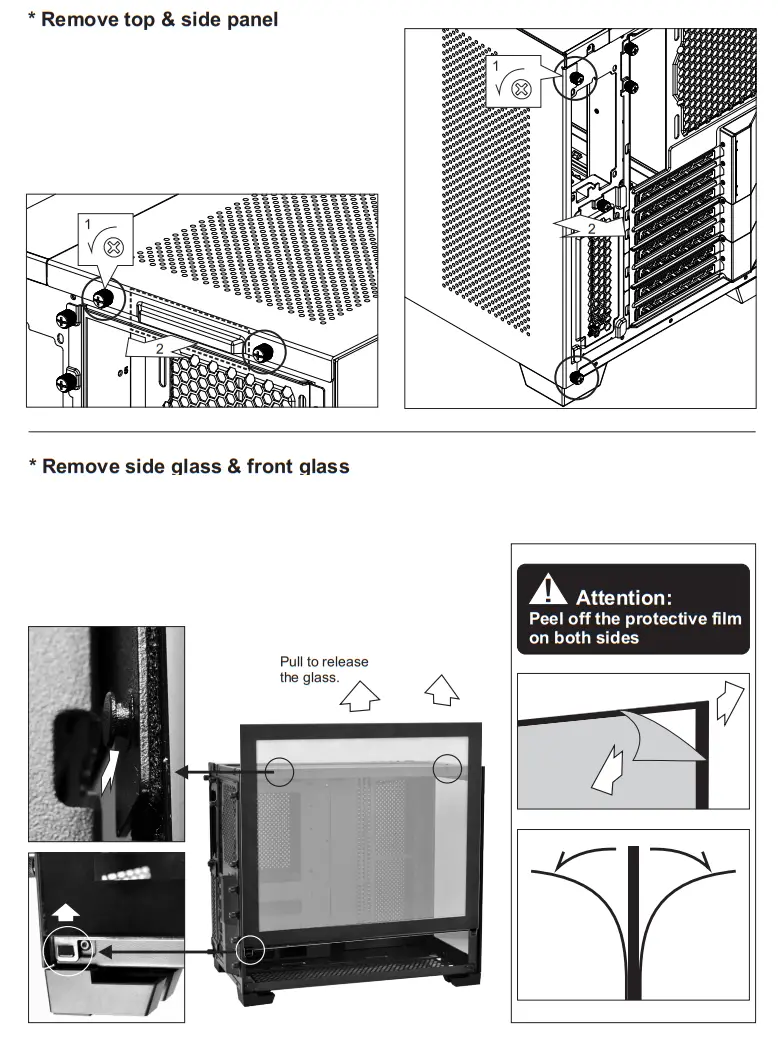 * Remove top & side panel

1

2

1

2

* Remove side glass & front glass

Pull to release the glass.

Attention:
Peel off the protective film on both sides