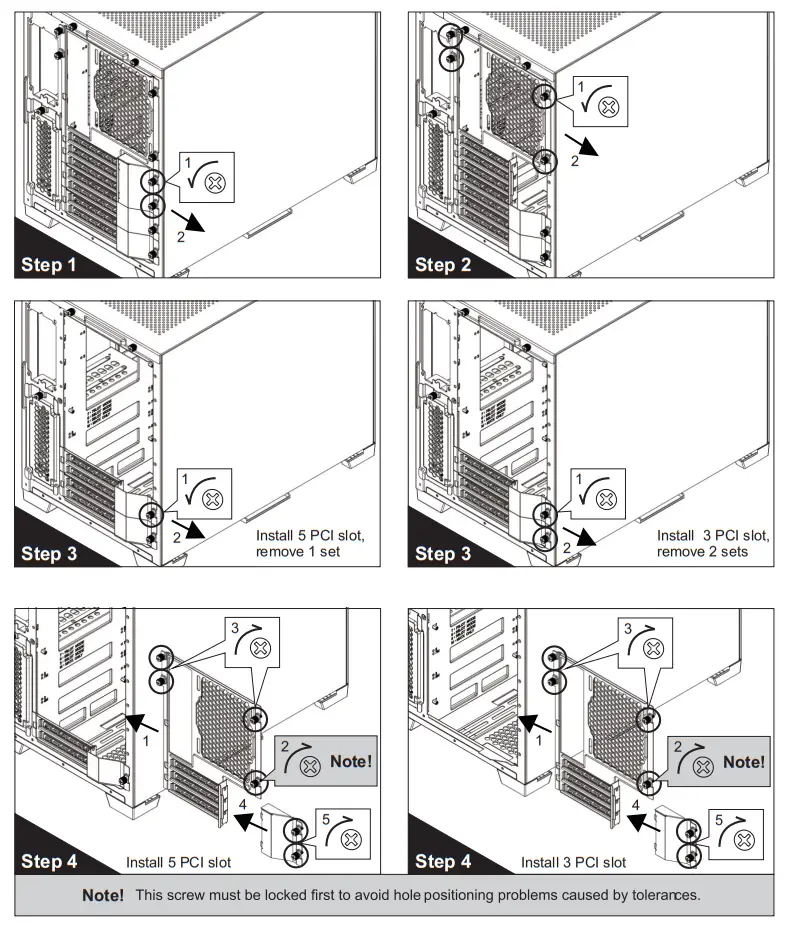 1

2

Step 1

1

2

Step 2

1

2

Step 3

Install 5 PCI slot, remove 1 set

1

2

Step 3

Install 3 PCI slot, remove 2 sets

3

1

2

Note!

4

5

Step 4

Install 5 PCI slot

3

1

2

Note!

4

5

Step 4

Install 3 PCI slot

Note! This screw must be locked first to avoid hole positioning problems caused by tolerances.