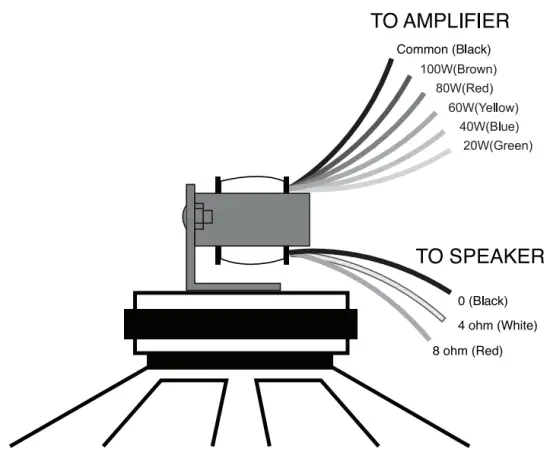 TO AMPLIFIER
Common (Black)
100W(Brown)
80W(Red)
60W(Yellow)
40W(Blue)
20W(Green)

TO SPEAKER
0 (Black)
4 ohm (White)
8 ohm (Red)