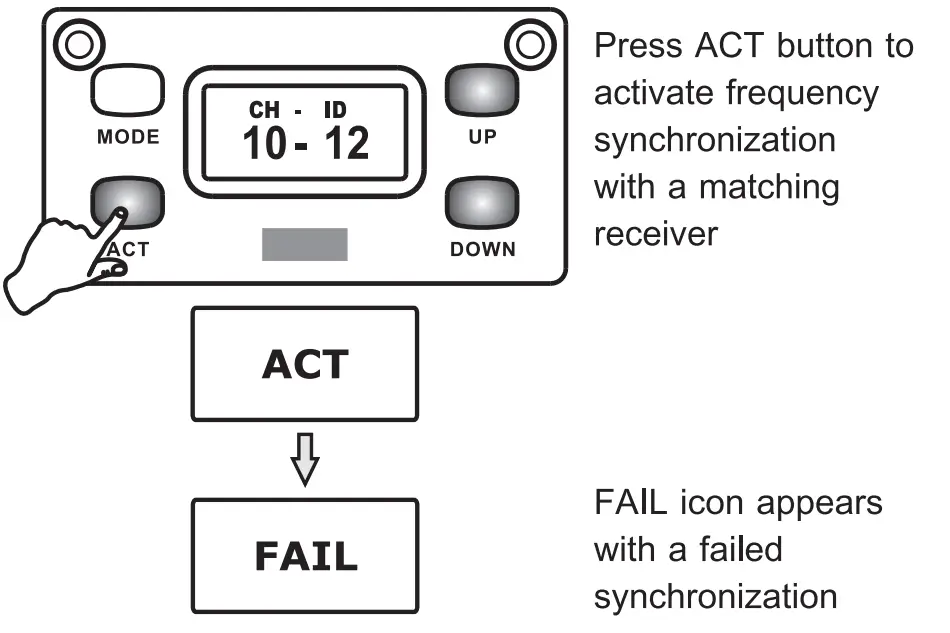 MODE

CH - ID
10 - 12

UP

ACT

DOWN

Press ACT button to activate frequency synchronization with a matching receiver

ACT

FAIL

FAIL icon appears with a failed synchronization