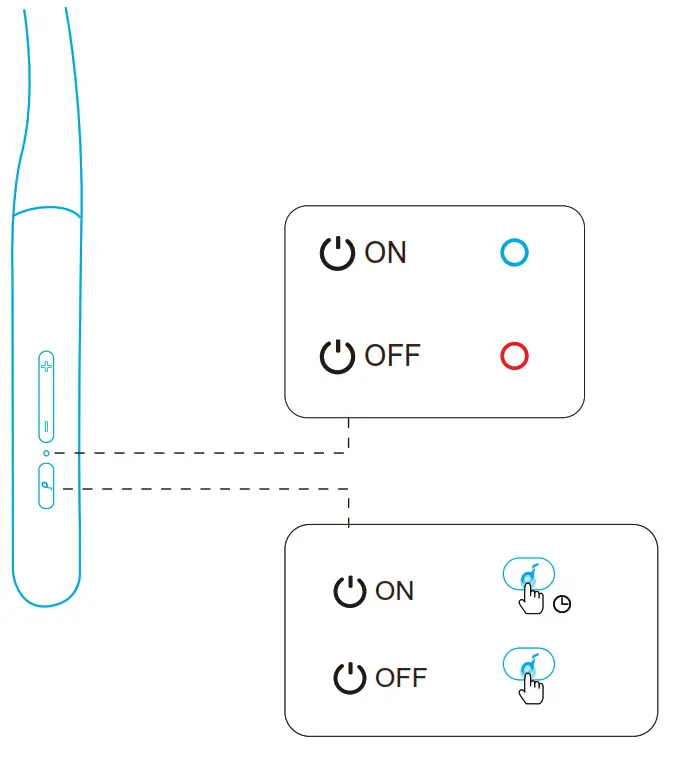 ON

OFF

ON

OFF