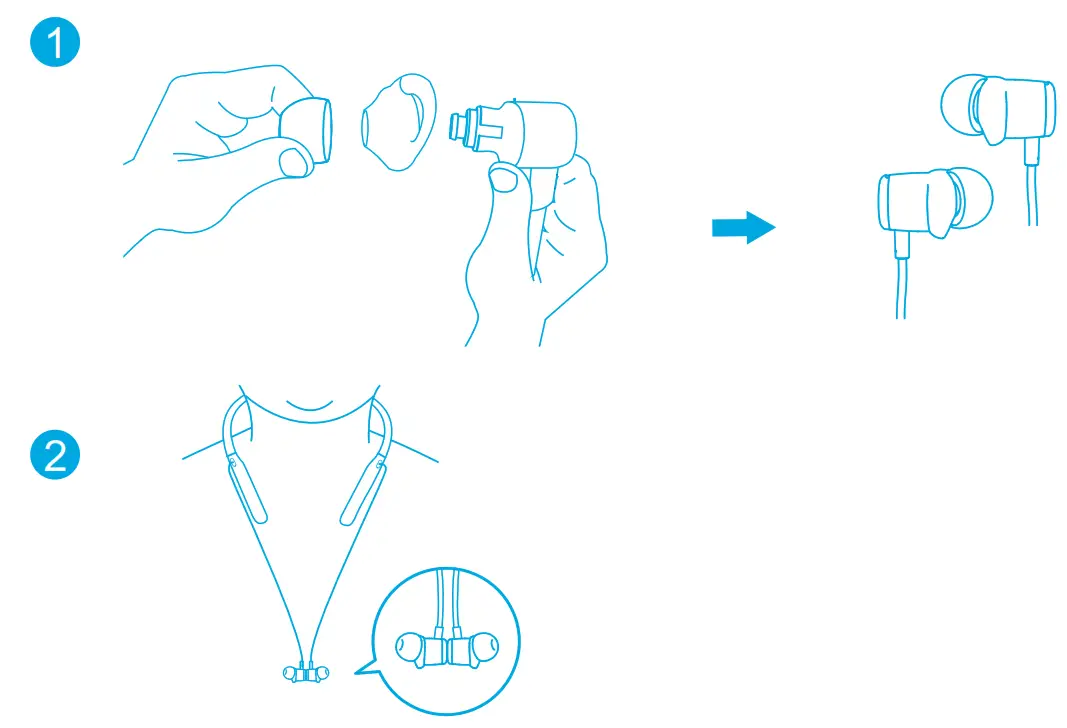 1

2