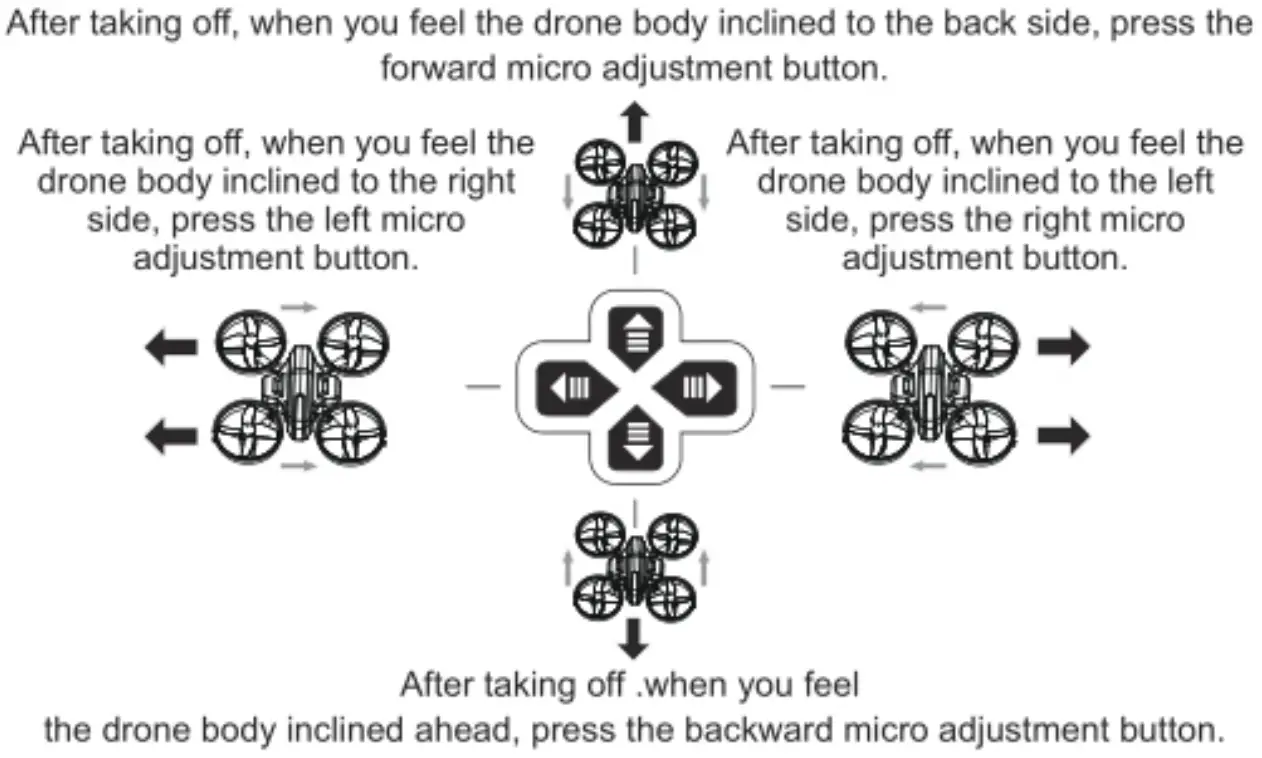 After taking off, when you feel the drone body inclined to the back side, press the forward micro adjustment button.

After taking off, when you feel the drone body inclined to the right side, press the left micro adjustment button.

After taking off, when you feel the drone body inclined to the left side, press the right micro adjustment button.

After taking off .when you feel the drone body inclined ahead, press the backward micro adjustment button.