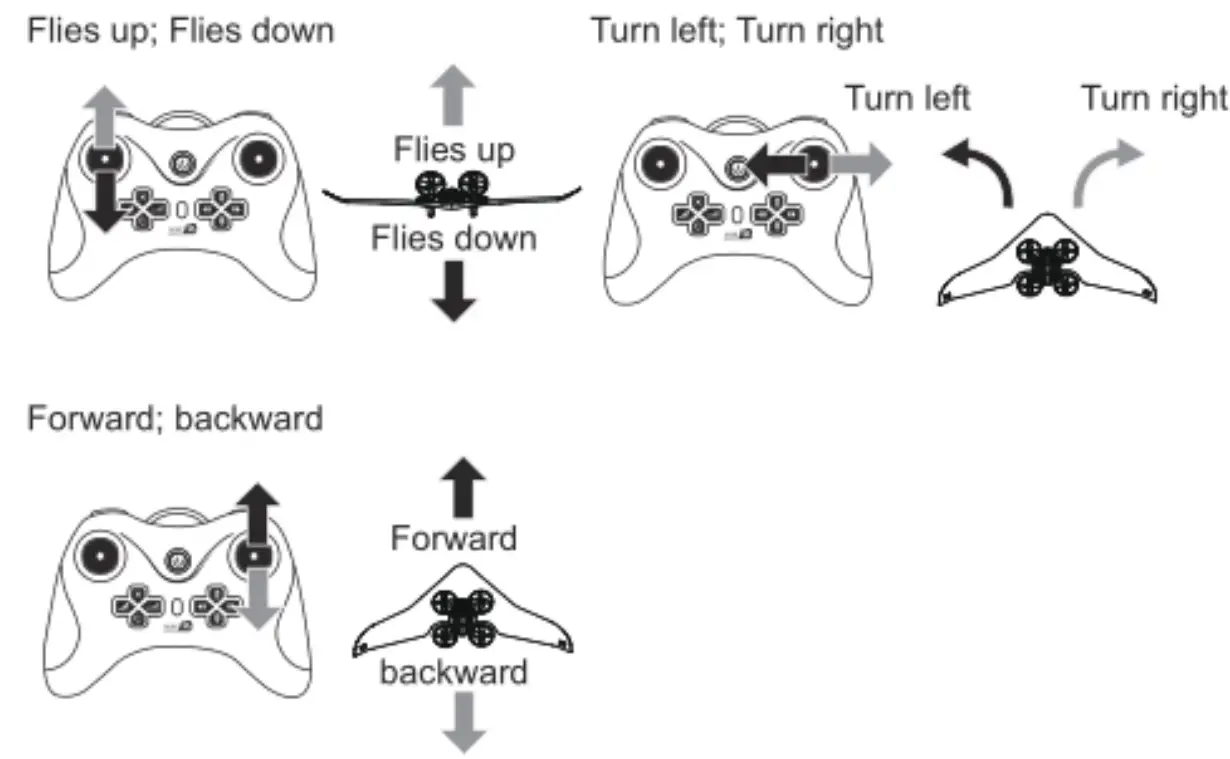 Flies up; Flies down

Flies up

Flies down

Turn left; Turn right

Turn left

Turn right

Forward; backward

Forward

backward