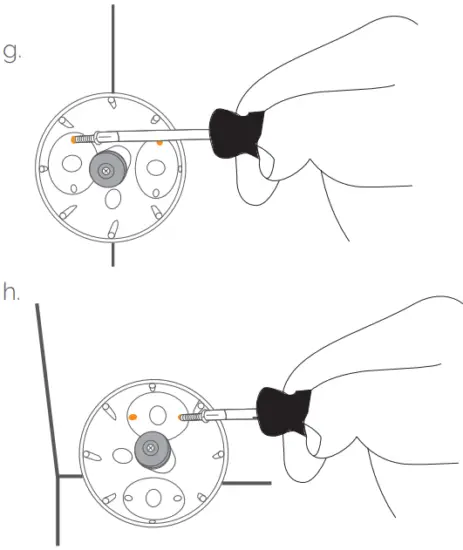 g.

h.