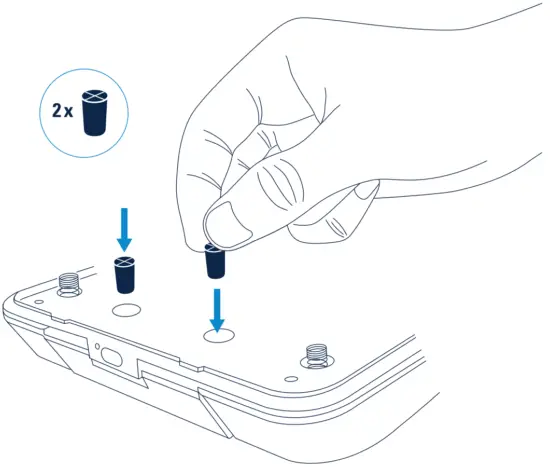 2 x