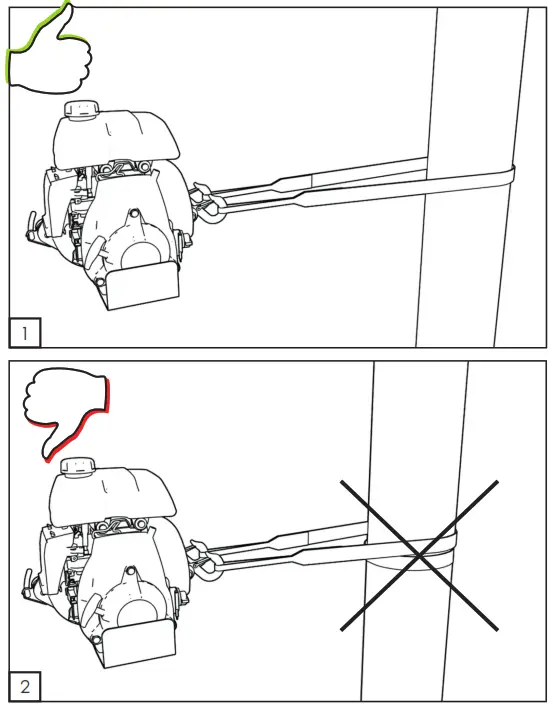 1

2