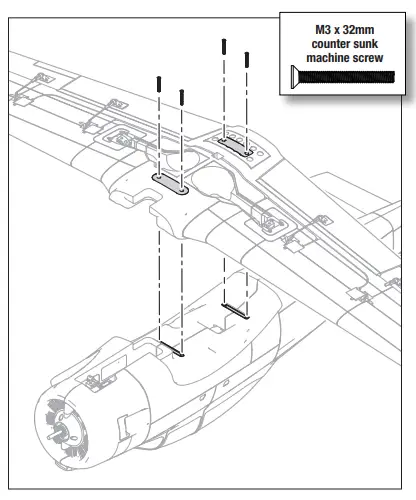 M3 x 32mm counter sunk machine screw