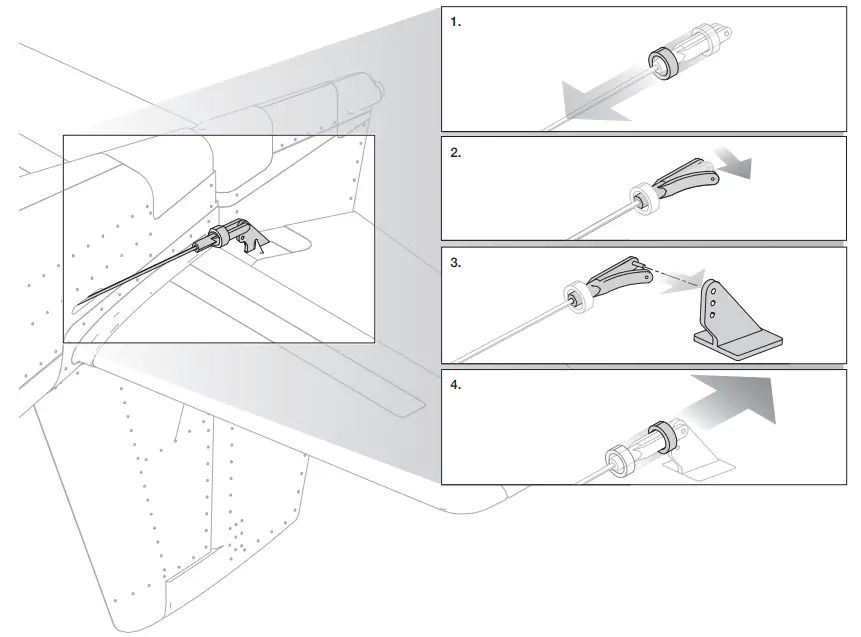 1.

2.

3.

4.