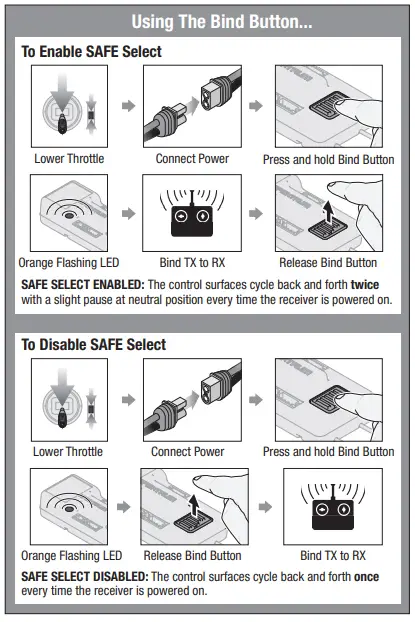 Using The Bind Button...

To Enable SAFE Select

Lower Throttle

Connect Power

Press and hold Bind Button

Orange Flashing LED

Bind TX to RX

Release Bind Button

SAFE SELECT ENABLED: The control surfaces cycle back and forth twice with a slight pause at neutral position every time the receiver is powered on.

To Disable SAFE Select

Lower Throttle

Connect Power

Press and hold Bind Button

Orange Flashing LED

Release Bind Button

Bind TX to RX

SAFE SELECT DISABLED: The control surfaces cycle back and forth once every time the receiver is powered on.