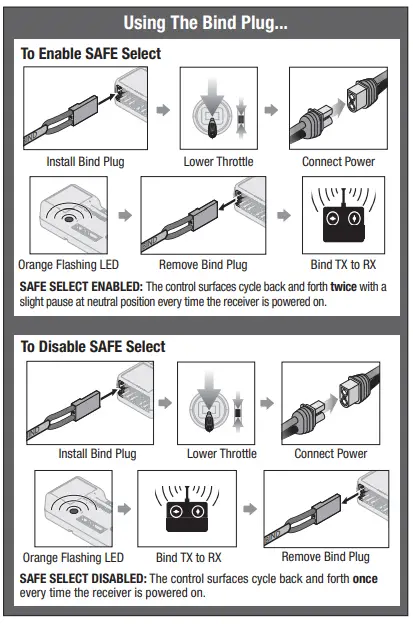 Using The Bind Plug...

To Enable SAFE Select

BIND

Install Bind Plug

Lower Throttle

Connect Power

Orange Flashing LED

BIND

Remove Bind Plug

Bind TX to RX

SAFE SELECT ENABLED: The control surfaces cycle back and forth twice with a slight pause at neutral position every time the receiver is powered on.

To Disable SAFE Select

BIND

Install Bind Plug

Lower Throttle

Connect Power

Orange Flashing LED

Bind TX to RX

BIND

Remove Bind Plug

SAFE SELECT DISABLED: The control surfaces cycle back and forth once every time the receiver is powered on.