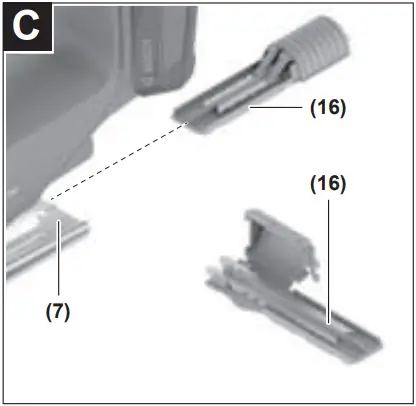 C

(16)

(16)

(7)