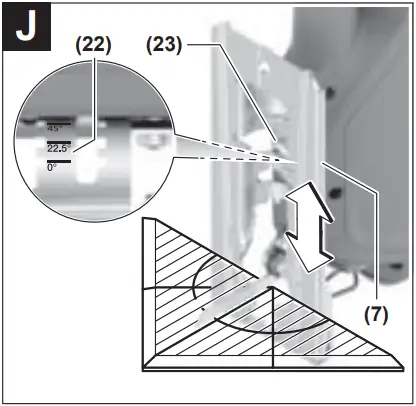 J

(22)

(23)

45°
22.5°
0°

(7)