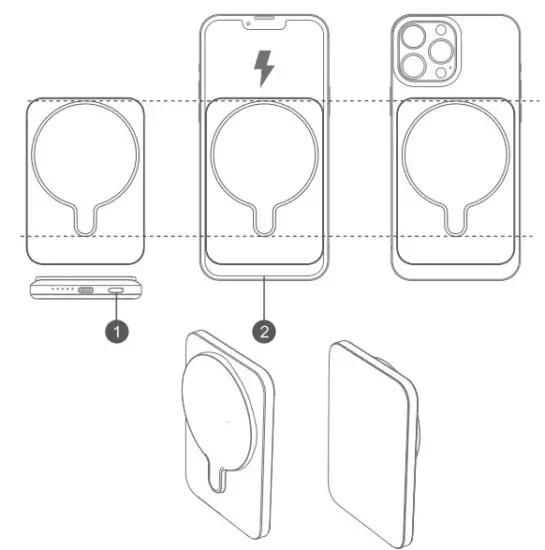 1

2