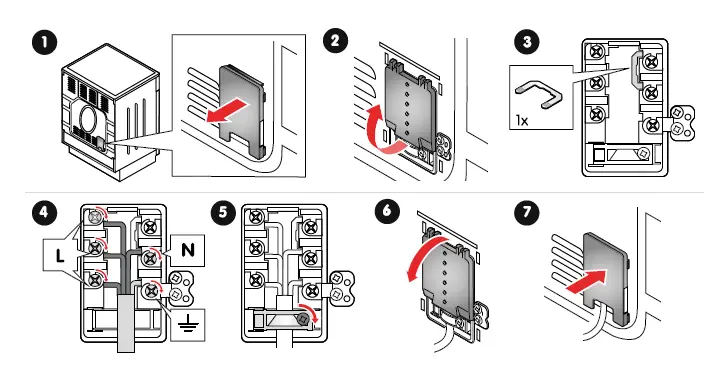 1

2

3

1x

4

L

N

5

6

7