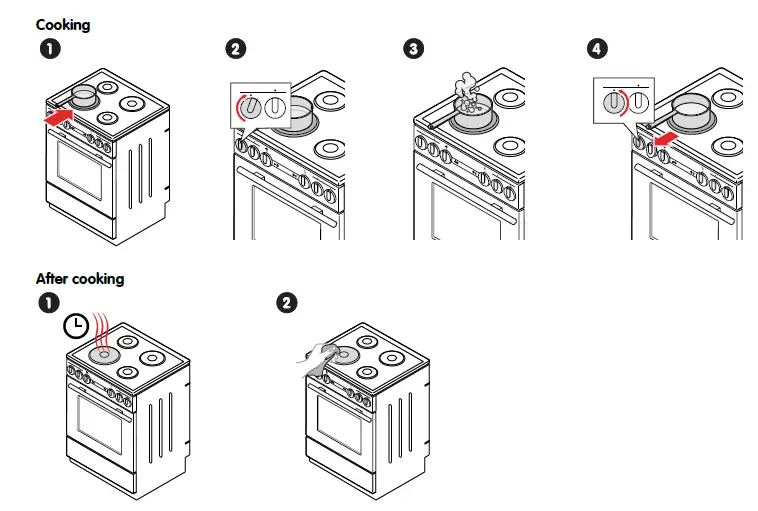 Cooking

1

2

3

4

After cooking

1

2