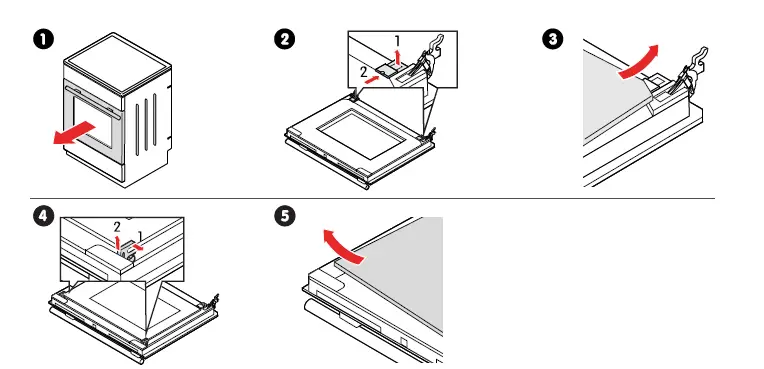 1

2

1
2

3

4

2
1

5