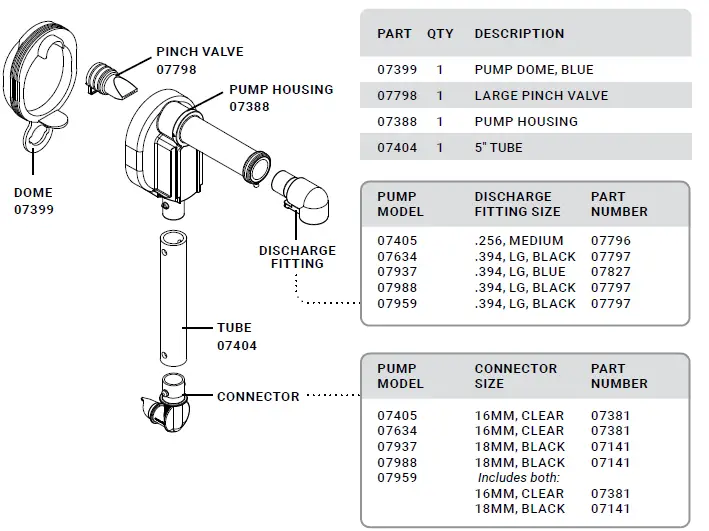 PINCH VALVE
07798

PUMP HOUSING
07388

DOME
07399

DISCHARGE FITTING

TUBE
07404

CONNECTOR

| PART | QTY | DESCRIPTION |
|---|---|---|
| 07399 | 1 | PUMP DOME, BLUE |
| 07798 | 1 | LARGE PINCH VALVE |
| 07388 | 1 | PUMP HOUSING |
| 07404 | 1 | 5" TUBE |

| PUMP MODEL | DISCHARGE FITTING SIZE | PART NUMBER |
|---|---|---|
| 07405 | .256, MEDIUM | 07796 |
| 07634 | .394, LG, BLACK | 07797 |
| 07937 | .394, LG, BLUE | 07827 |
| 07988 | .394, LG, BLACK | 07797 |
| 07959 | .394, LG, BLACK | 07797 |

| PUMP MODEL | CONNECTOR SIZE | PART NUMBER |
|---|---|---|
| 07405 | 16MM, CLEAR | 07381 |
| 07634 | 16MM, CLEAR | 07381 |
| 07937 | 18MM, BLACK | 07141 |
| 07988 | 18MM, BLACK | 07141 |
| 07959 | Includes both: | |
| | 16MM, CLEAR | 07381 |
| | 18MM, BLACK | 07141 |