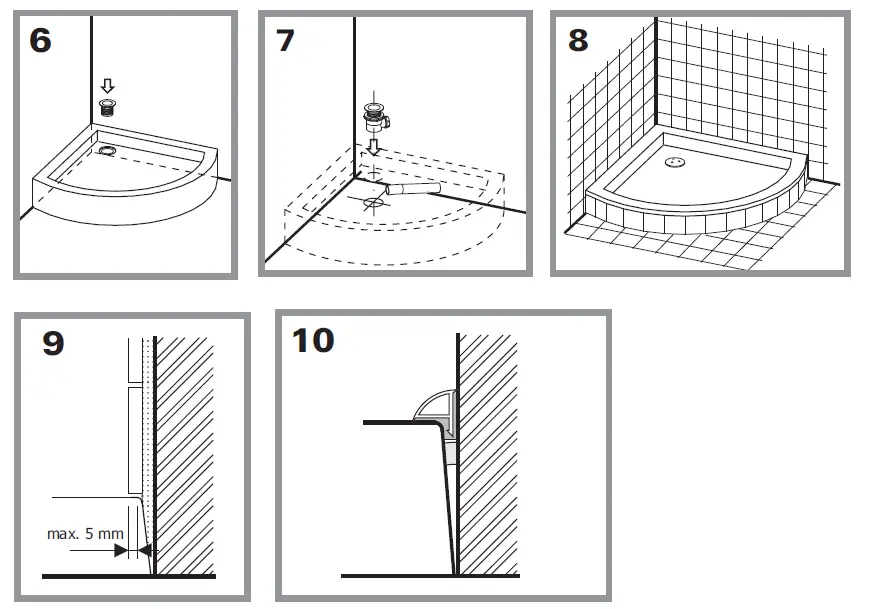 6

7

8

9

max. 5 mm

10