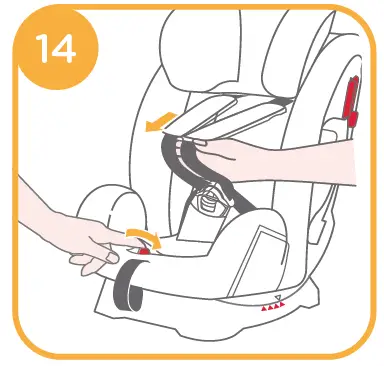 14