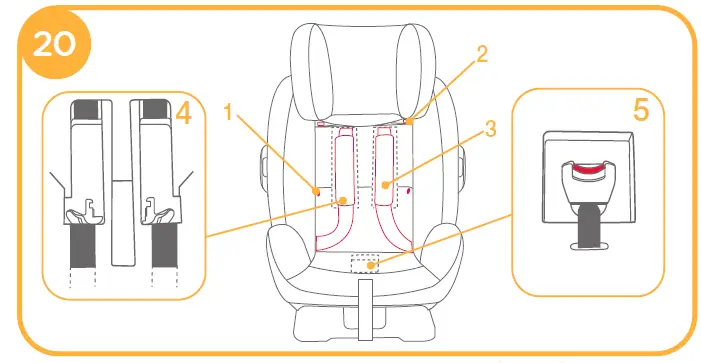 20
4
1
2
3
5