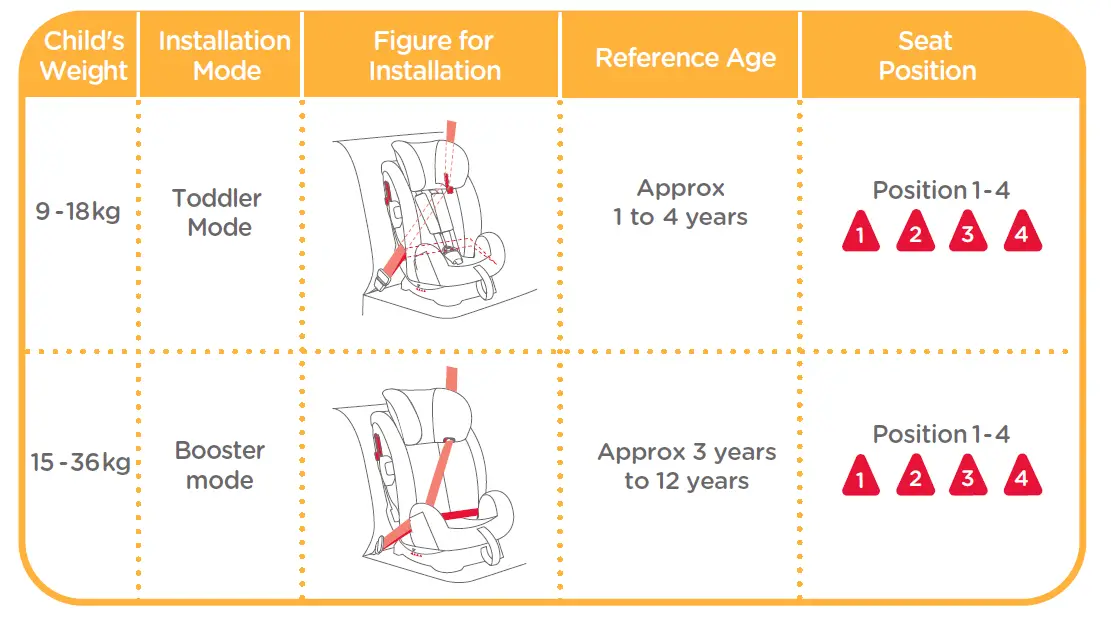 | Child's Weight | Installation Mode | Figure for Installation | Reference Age | Seat Position |
|---|---|---|---|---|
| 9 -18kg | Toddler Mode | | Approx 1 to 4 years | Position 1-4 1 2 3 4 |
| 15 -36kg | Booster mode | | Approx 3 years to 12 years | Position 1-4 1 2 3 4 |