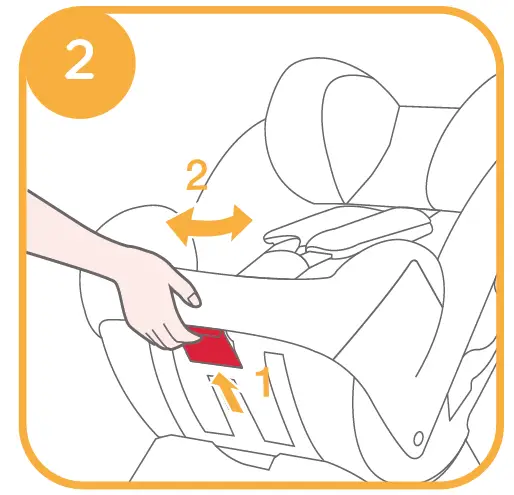 2

2

1