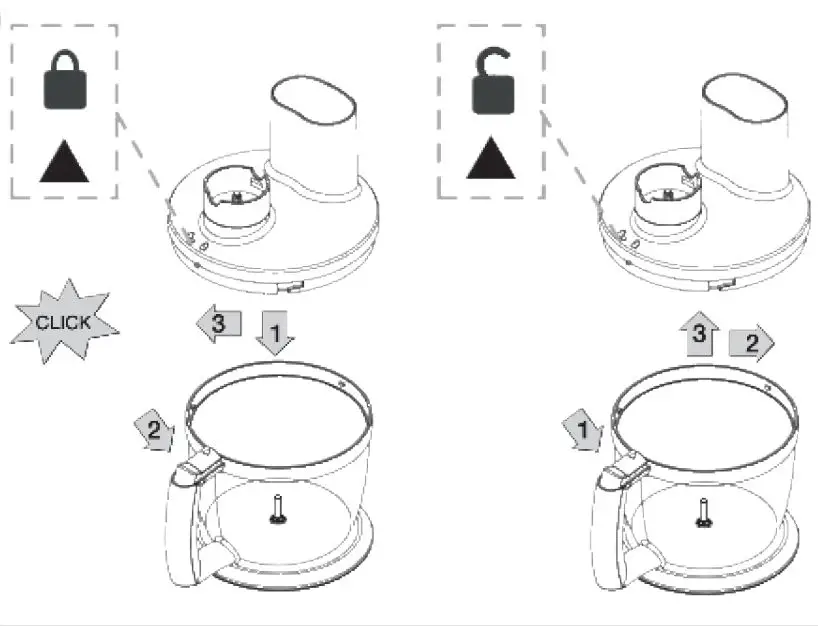 CLICK
3
1
2
3
2
1