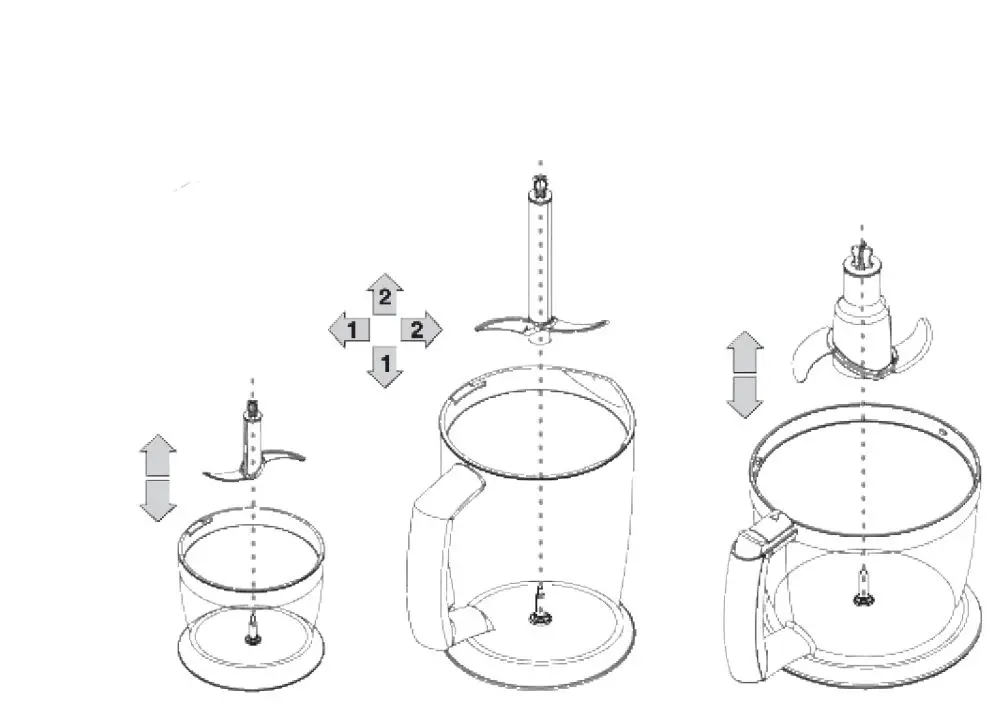 2
1
2
1